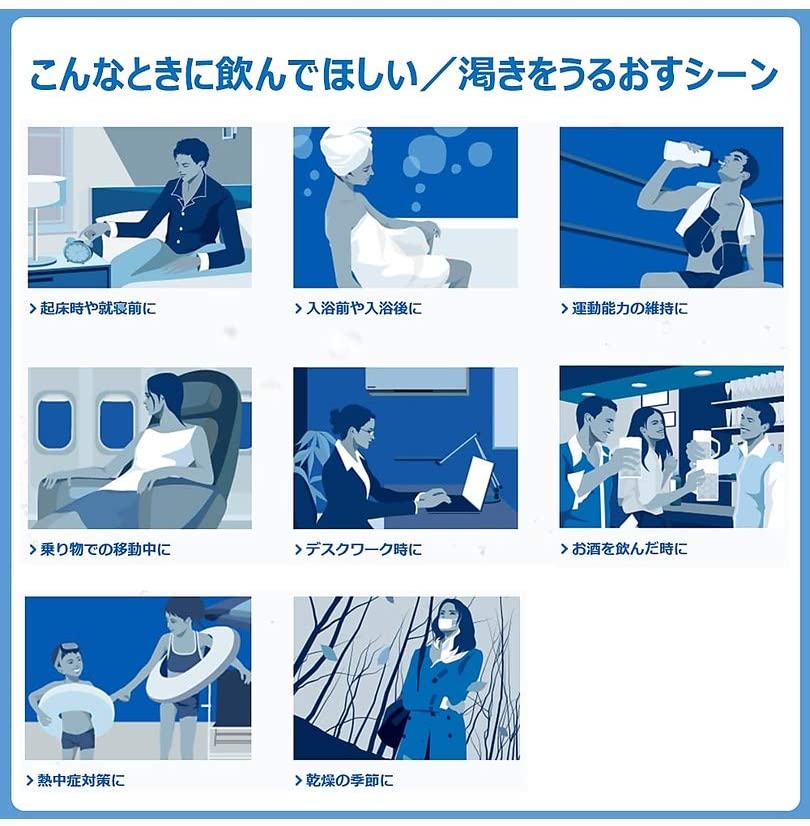 こんなときに飲んでほしい／渇きをうるおすシーン

> 起床時や就寝前に

> 入浴前や入浴後に

> 運動能力の維持に

> 乗り物での移動中に

> デスクワーク時に

> お酒を飲んだ時に

> 熱中症対策に

> 乾燥の季節に